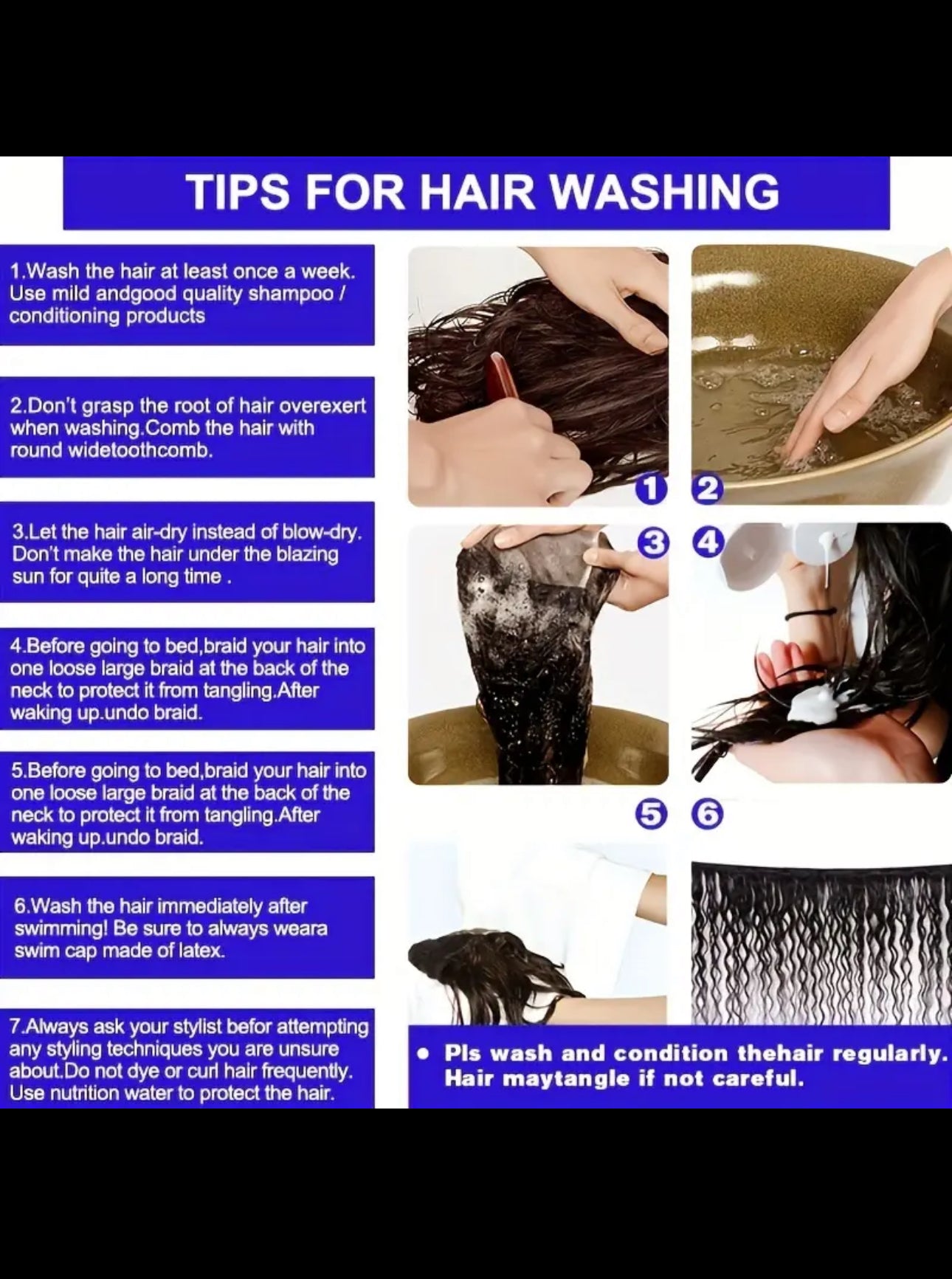 TIPS FOR HAIR WASHING

1.Wash the hair at least once a week. Use mild andgood quality shampoo / conditioning products

2.Don't grasp the root of hair overexert when washing.Comb the hair with round widetoothcomb.

3.Let the hair air-dry instead of blow-dry. Don't make the hair under the blazing sun for quite a long time .

4.Before going to bed,braid your hair into one loose large braid at the back of the neck to protect it from tangling.After waking up.undo braid.

5.Before going to bed,braid your hair into one loose large braid at the back of the neck to protect it from tangling.After waking up.undo braid.

6.Wash the hair immediately after swimming! Be sure to always weara swim cap made of latex.

7.Always ask your stylist befor attempting any styling techniques you are unsure about.Do not dye or curl hair frequently. Use nutrition water to protect the hair.

1 2

3 4

5 6

• Pls wash and condition thehair regularly. Hair maytangle if not careful.